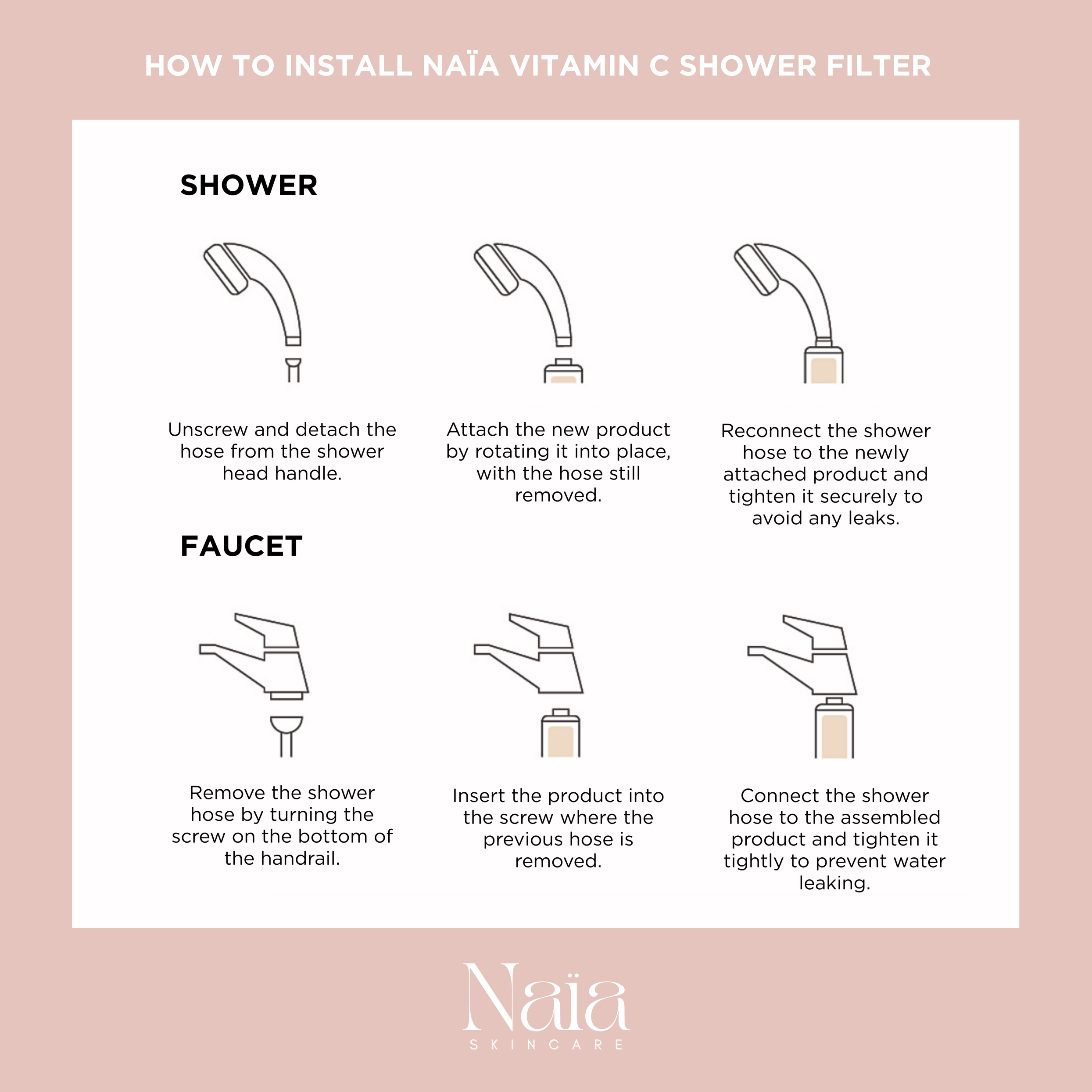 HOW TO INSTALL NAÏA VITAMIN C SHOWER FILTER

SHOWER

Unscrew and detach the hose from the shower head handle.

Attach the new product by rotating it into place, with the hose still removed.

Reconnect the shower hose to the newly attached product and tighten it securely to avoid any leaks.

FAUCET

Remove the shower hose by turning the screw on the bottom of the handrail.

Insert the product into the screw where the previous hose is removed.

Connect the shower hose to the assembled product and tighten it tightly to prevent water leaking.

Naïa
SKINCARE