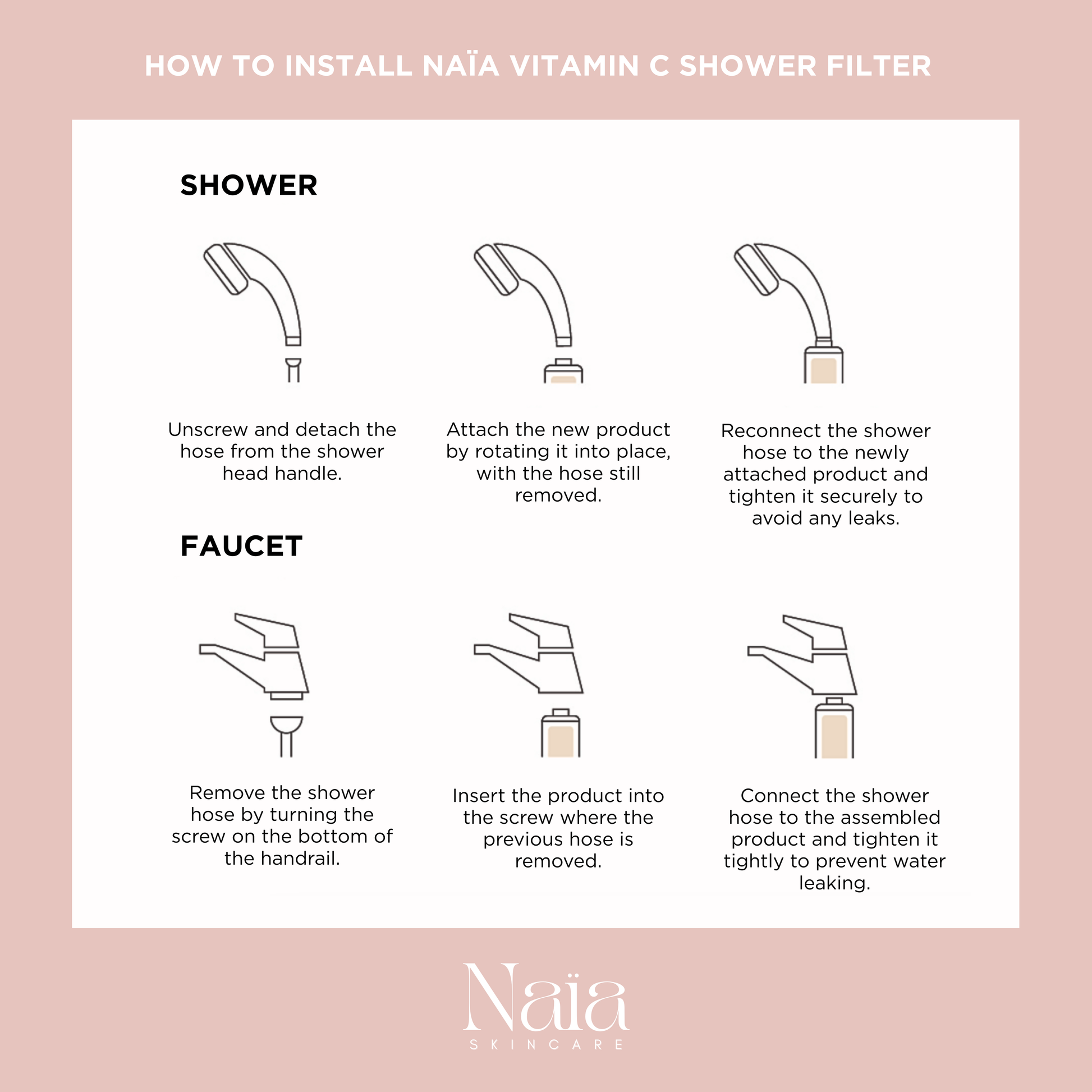 HOW TO INSTALL NAÏA VITAMIN C SHOWER FILTER

SHOWER

Unscrew and detach the hose from the shower head handle.

Attach the new product by rotating it into place, with the hose still removed.

Reconnect the shower hose to the newly attached product and tighten it securely to avoid any leaks.

FAUCET

Remove the shower hose by turning the screw on the bottom of the handrail.

Insert the product into the screw where the previous hose is removed.

Connect the shower hose to the assembled product and tighten it tightly to prevent water leaking.

Naïa
SKINCARE